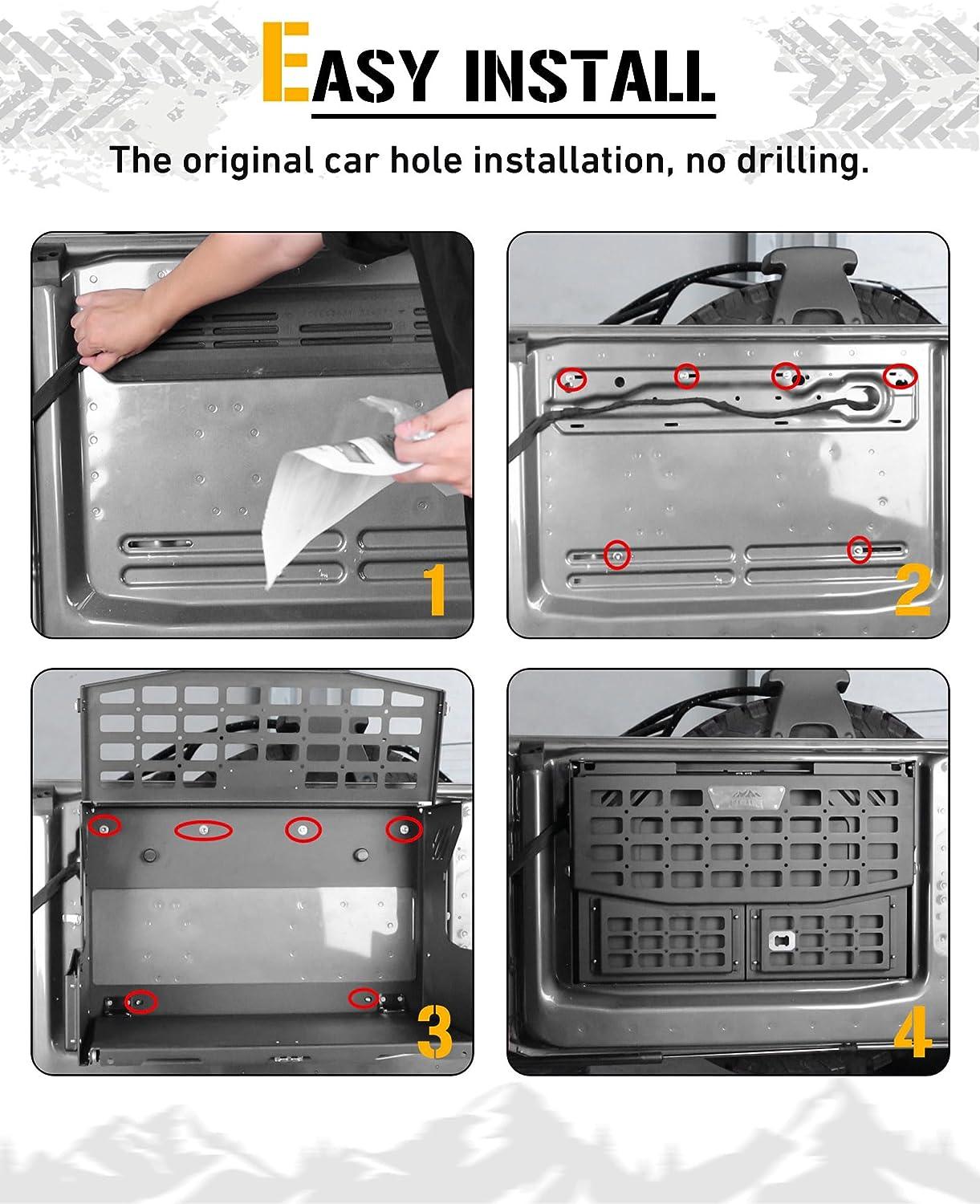 EASY INSTALL

The original car hole installation, no drilling.

1

2

3

4