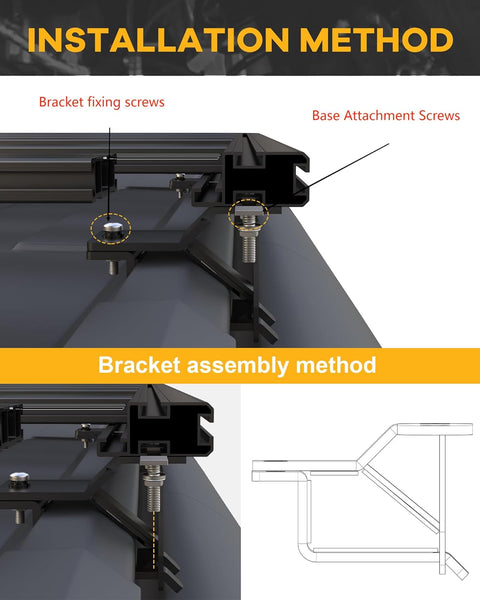 INSTALLATION METHOD

Bracket fixing screws

Base Attachment Screws

Bracket assembly method