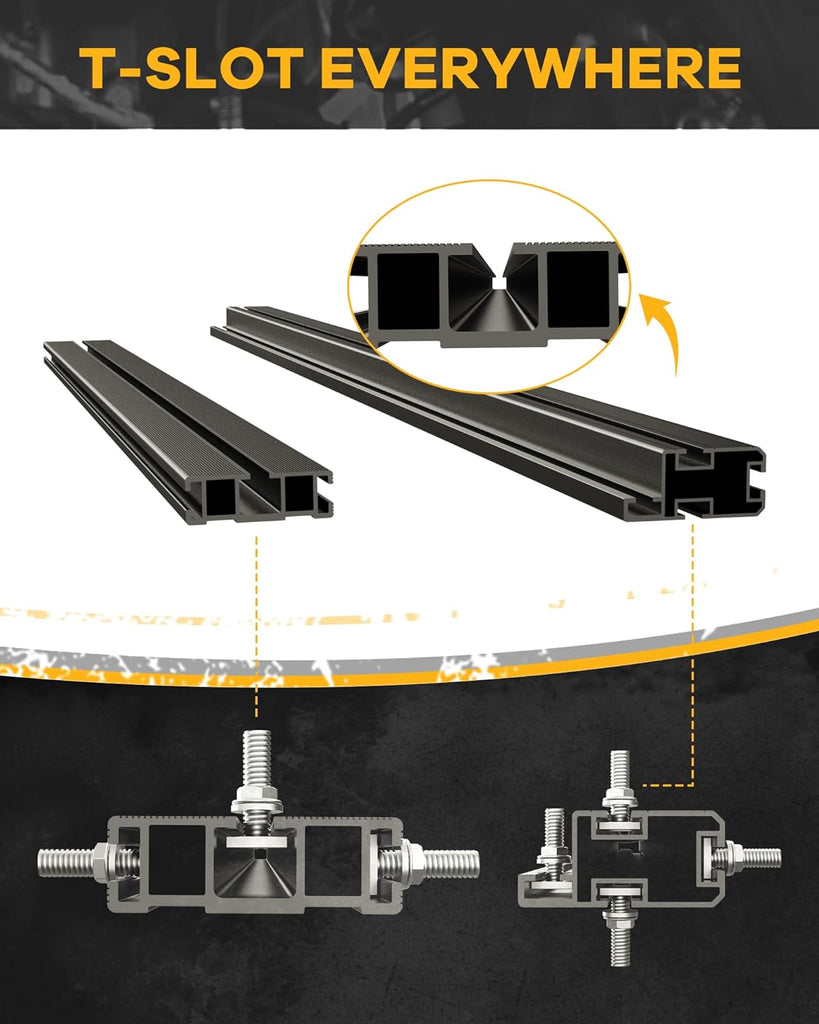 T-SLOT EVERYWHERE